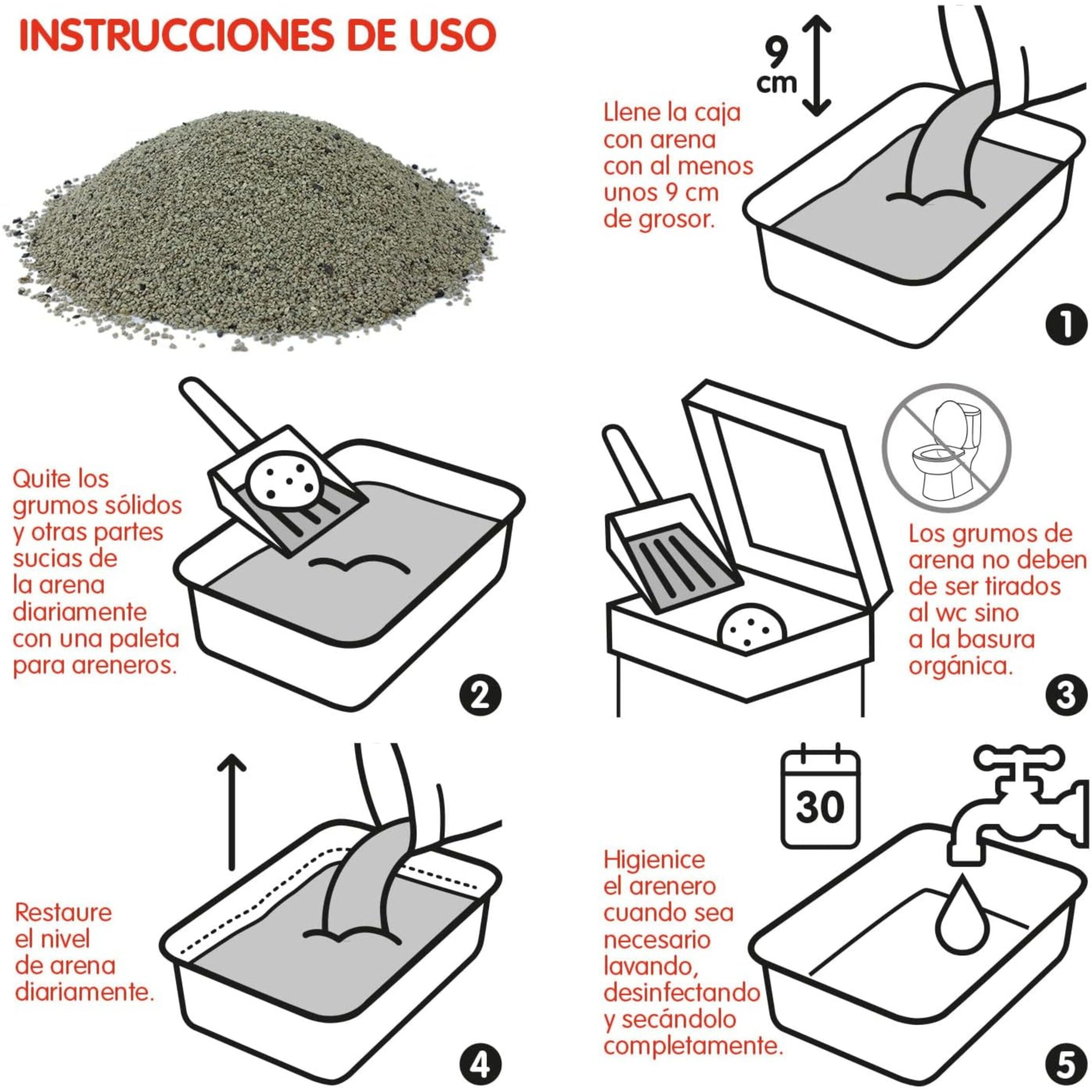 INSTRUCCIONES DE USO

9 cm

Llene la caja con arena con al menos unos 9 cm de grosor.

1

Quite los grumos sólidos y otras partes sucias de la arena diariamente con una paleta para areneros.

2

Los grumos de arena no deben de ser tirados al wc sino a la basura orgánica.

3

Restaure el nivel de arena diariamente.

4

30

Higienice el arenero cuando sea necesario lavando, desinfectando y secándolo completamente.

5